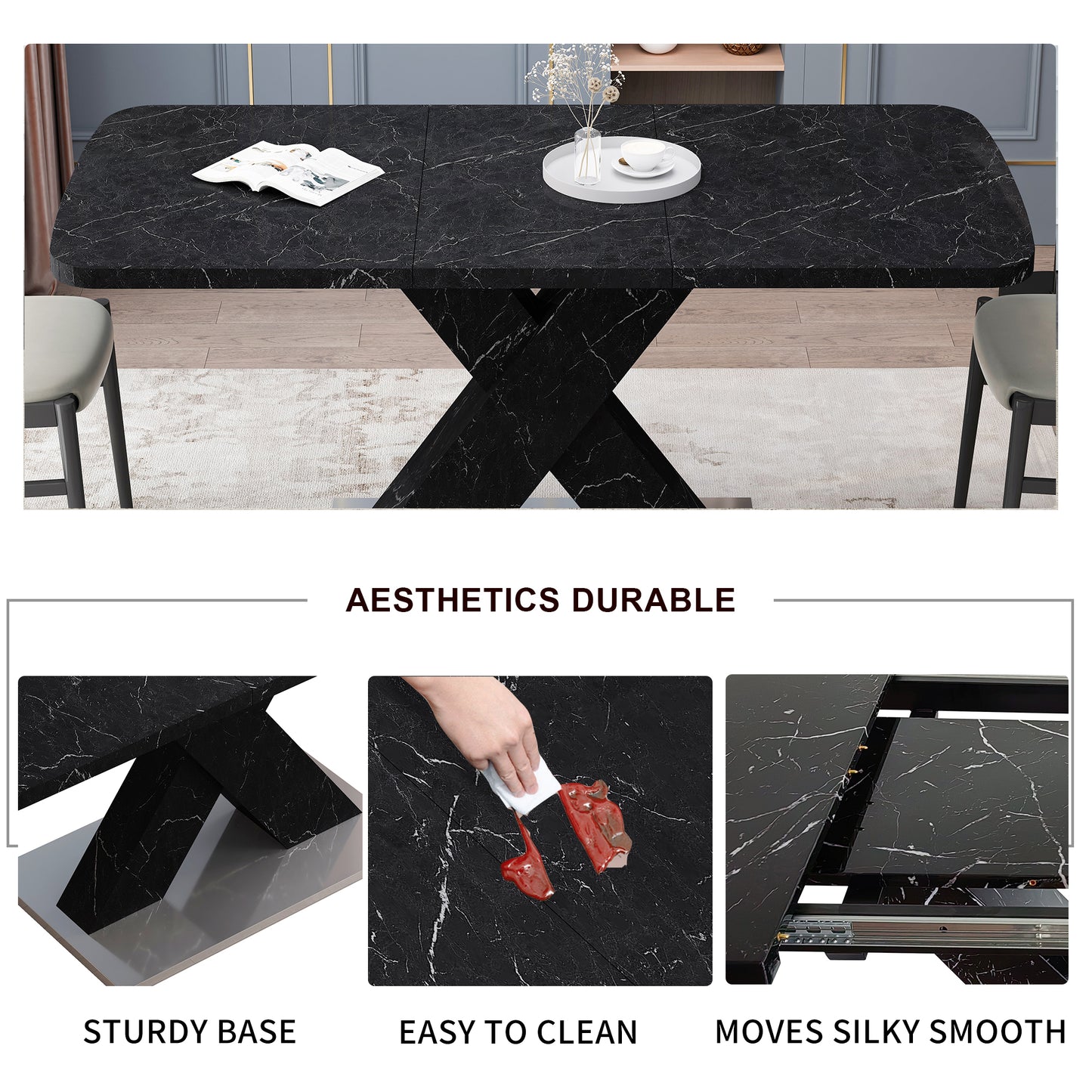 AESTHETICS DURABLE

STURDY BASE

EASY TO CLEAN

MOVES SILKY SMOOTH